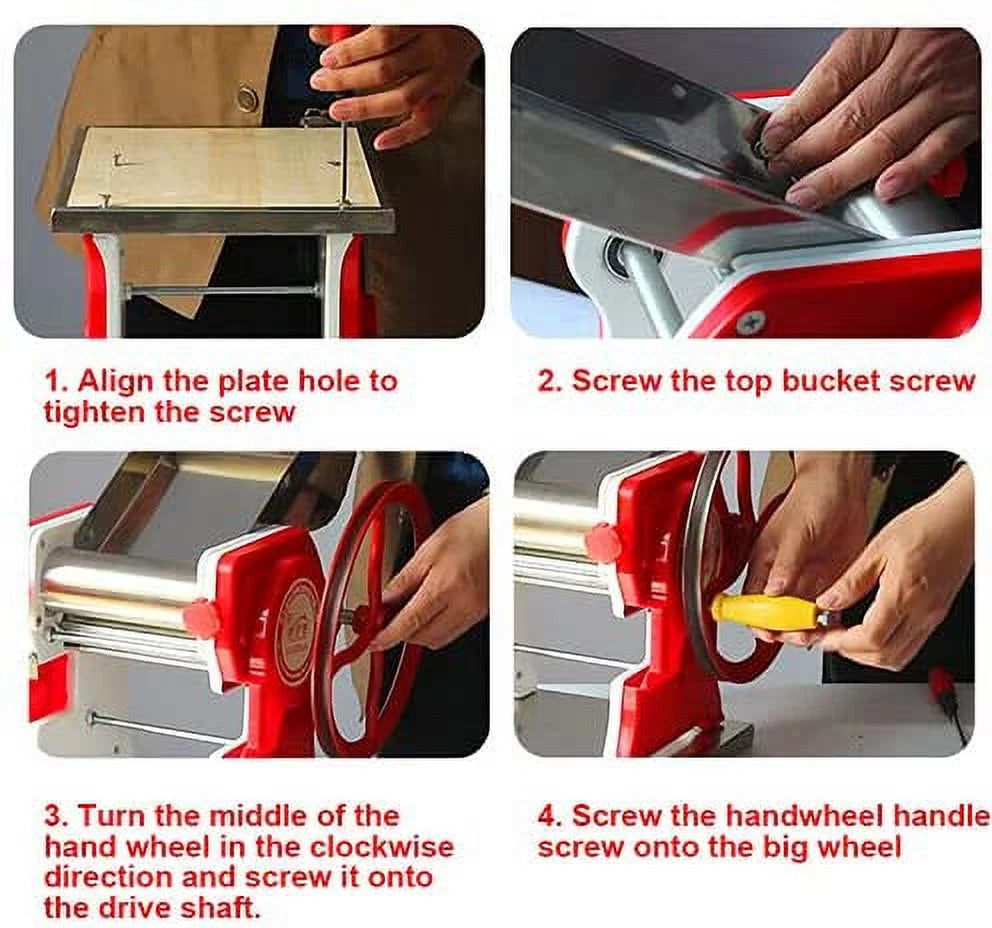 1. Align the plate hole to tighten the screw

2. Screw the top bucket screw

3. Turn the middle of the hand wheel in the clockwise direction and screw it onto the drive shaft.

4. Screw the handwheel handle screw onto the big wheel